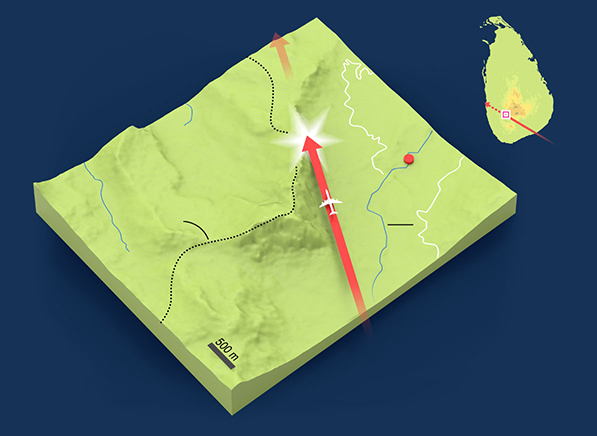 500 m